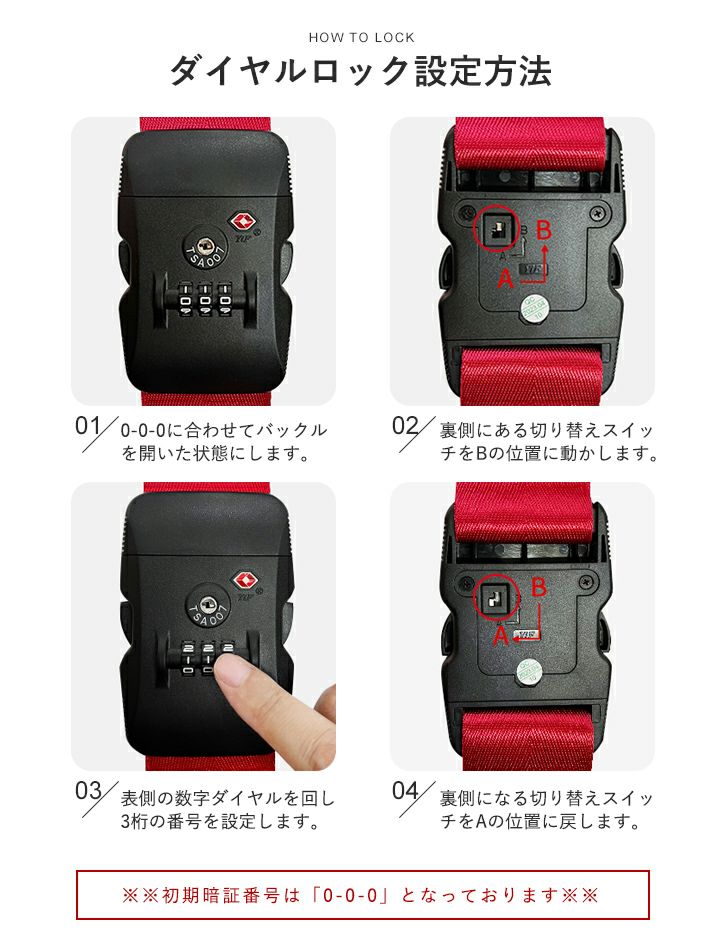 HOW TO LOCK

ダイヤルロック設定方法

TSA007

0 0 0

B

A

01 0-0-0に合わせてバックルを開いた状態にします。

02 裏側にある切り替えスイッチをBの位置に動かします。

TSA007

2 2 2

B

A

03 表側の数字ダイヤルを回し3桁の番号を設定します。

04 裏側になる切り替えスイッチをAの位置に戻します。

※※初期暗証番号は「0-0-0」となっております※※