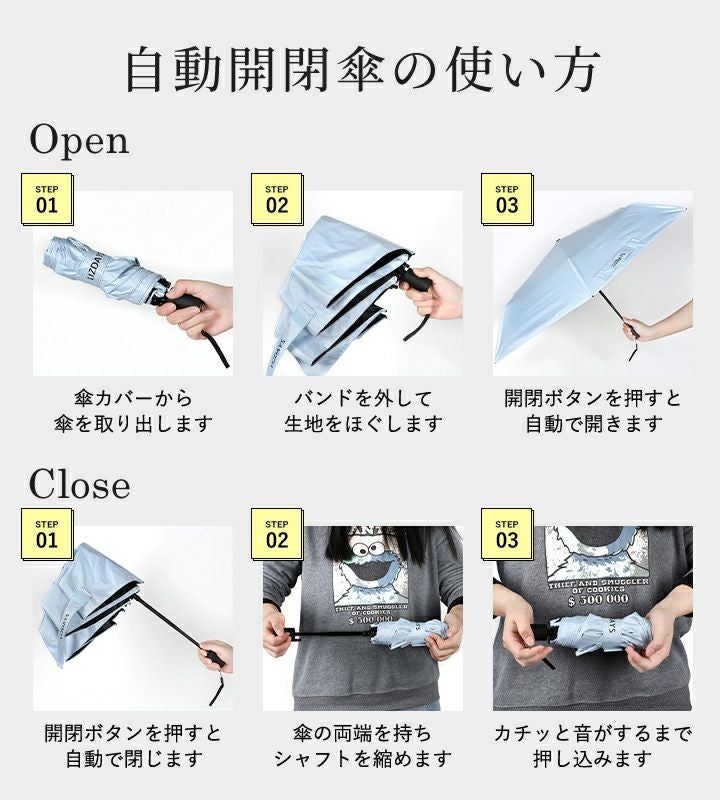 自動開閉傘の使い方

Open

STEP 01

傘カバーから
傘を取り出します

STEP 02

バンドを外して
生地をほぐします

STEP 03

開閉ボタンを押すと
自動で開きます

Close

STEP 01

開閉ボタンを押すと
自動で閉じます

STEP 02

THIEF AND SMUGGLER OF COOKIES
$ 500 000

傘の両端を持ち
シャフトを縮めます

STEP 03

THIEF AND SMUGGLER OF COOKIES
$ 500 000

カチッと音がするまで
押し込みます