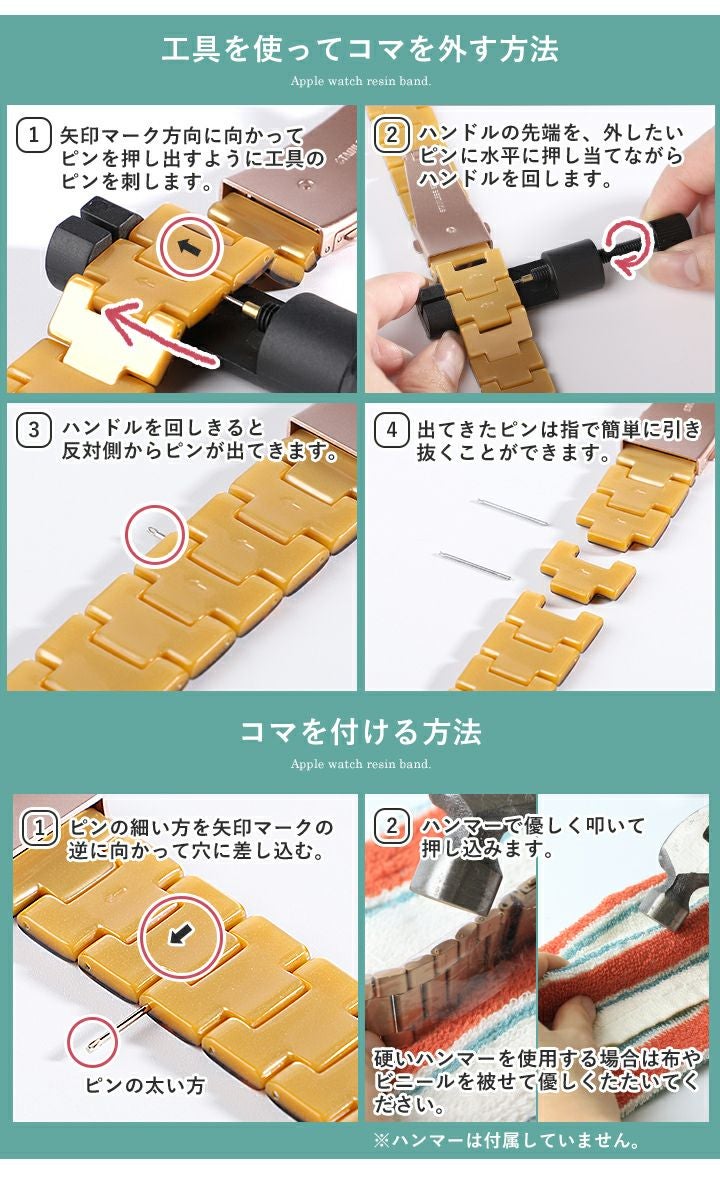 工具を使ってコマを外す方法

Apple watch resin band.

1 矢印マーク方向に向かってピンを押し出すように工具のピンを刺します。

2 ハンドルの先端を、外したいピンに水平に押し当てながらハンドルを回します。

3 ハンドルを回しきると反対側からピンが出てきます。

4 出てきたピンは指で簡単に引き抜くことができます。

コマを付ける方法

Apple watch resin band.

1 ピンの細い方を矢印マークの逆に向かって穴に差し込む。

ピンの太い方

2 ハンマーで優しく叩いて押し込みます。

硬いハンマーを使用する場合は布やビニールを被せて優しくたたいてください。

※ハンマーは付属していません。