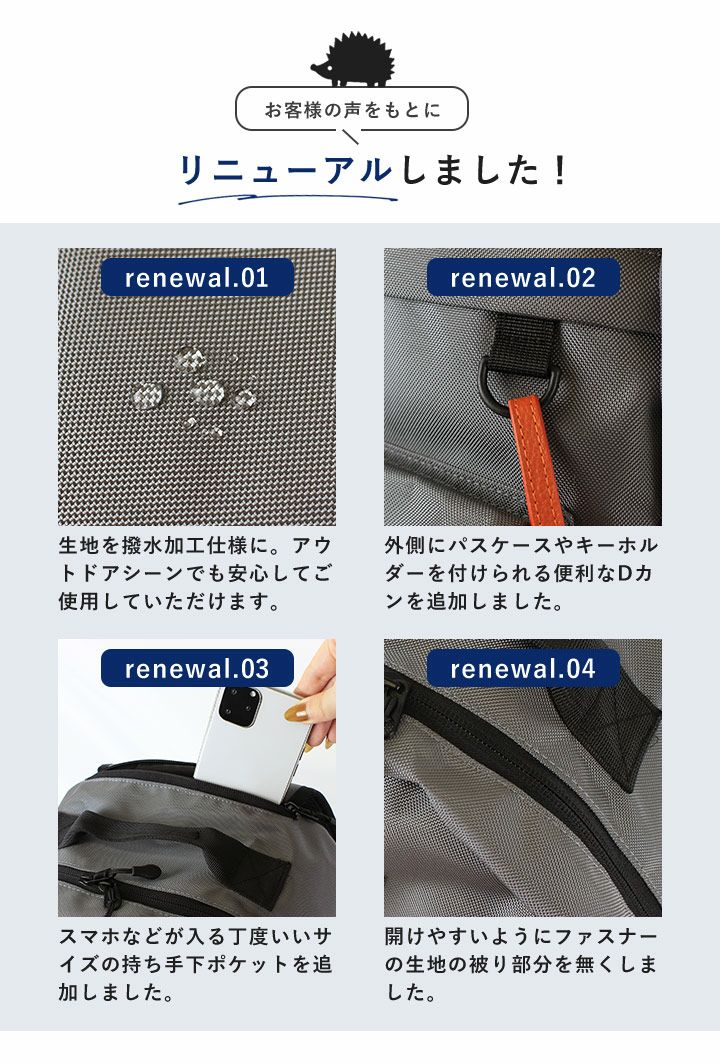 お客様の声をもとに

リニューアルしました！

renewal.01

生地を撥水加工仕様に。アウトドアシーンでも安心してご使用していただけます。

renewal.02

外側にパスケースやキーホルダーを付けられる便利なDカンを追加しました。

renewal.03

スマホなどが入る丁度いいサイズの持ち手下ポケットを追加しました。

renewal.04

開けやすいようにファスナーの生地の被り部分を無くしました。