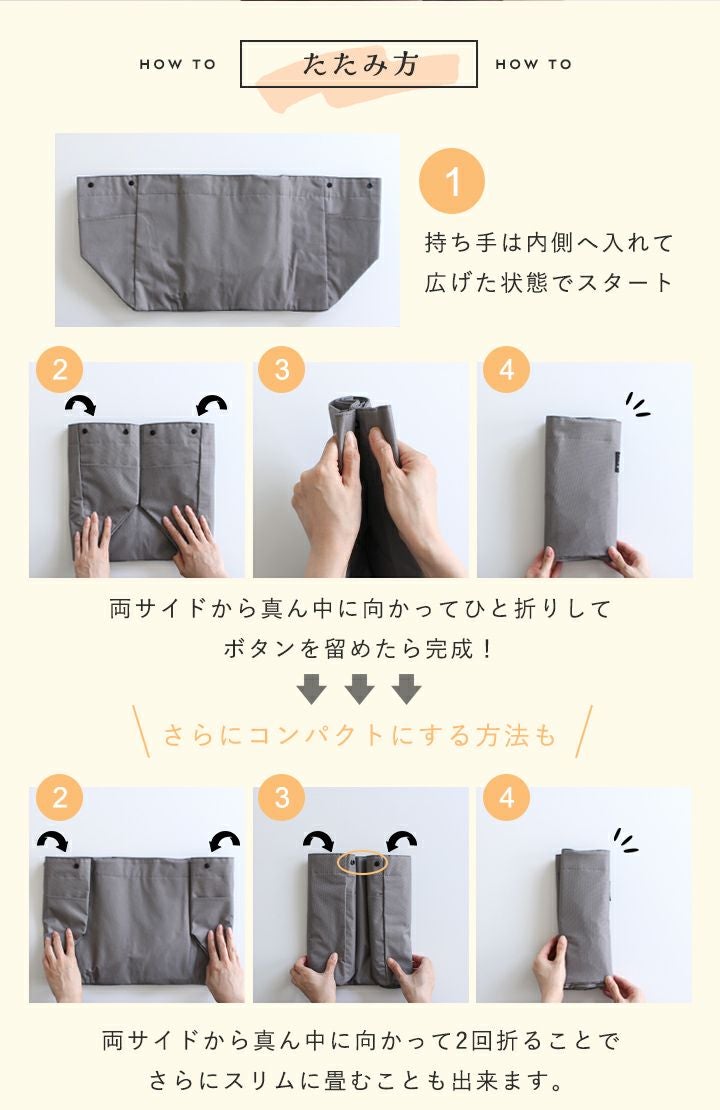 HOW TO たたみ方 HOW TO

1

持ち手は内側へ入れて
広げた状態でスタート

2

3

4

両サイドから真ん中に向かってひと折りして
ボタンを留めたら完成！

さらにコンパクトにする方法も

2

3

4

両サイドから真ん中に向かって2回折ることで
さらにスリムに畳むことも出来ます。